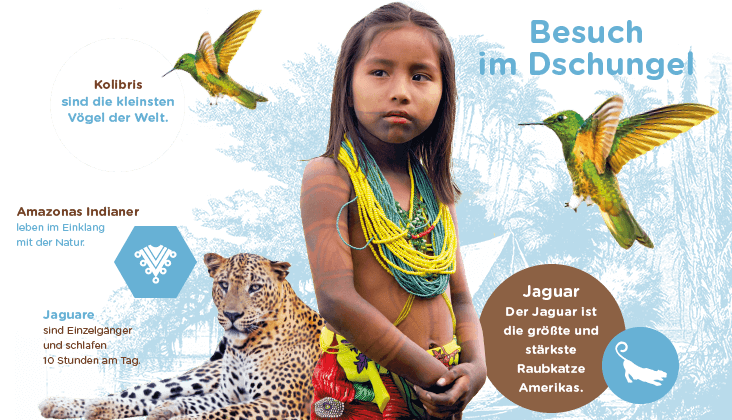 Besuch im Dschungel

Kolibris sind die kleinsten Vögel der Welt.

Amazonas Indianer leben im Einklang mit der Natur.

Jaguare sind Einzelgänger und schlafen 10 Stunden am Tag.

Jaguar
Der Jaguar ist die größte und stärkste Raubkatze Amerikas.